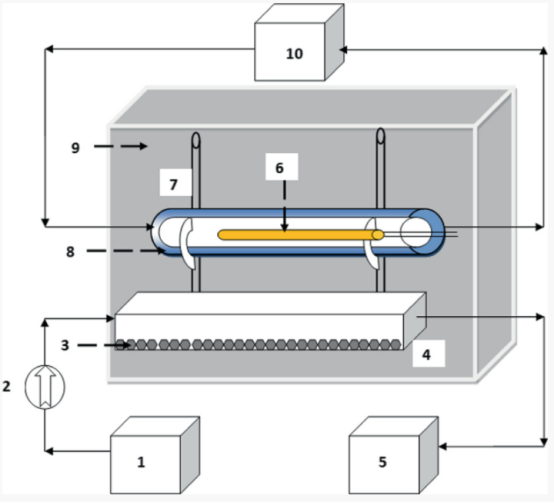 10
9
7
6
8
3
4
2
1
5