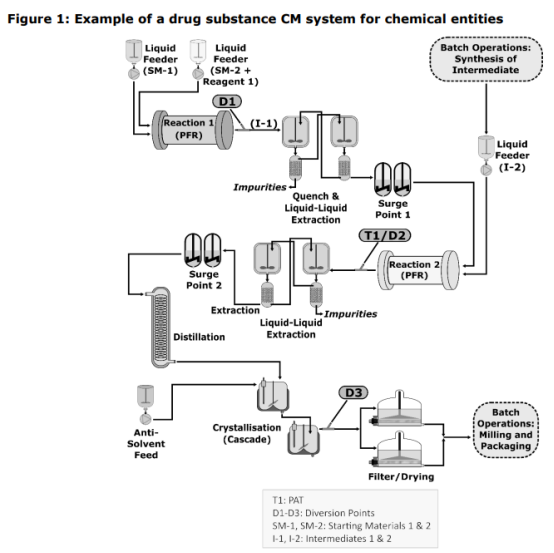 Figure 1: Example of a drug substance CM system for chemical entities

Liquid Feeder (SM-1)

Liquid Feeder (SM-2 + Reagent 1)

Batch Operations: Synthesis of Intermediate

D1

Reaction 1 (PFR)

(I-1)

Liquid Feeder (I-2)

Impurities

Quench & Liquid-Liquid Extraction

Surge Point 1

T1/D2

Surge Point 2

Reaction 2 (PFR)

Extraction

Impurities

Liquid-Liquid Extraction

Distillation

D3

Anti-Solvent Feed

Crystallisation (Cascade)

Batch Operations: Milling and Packaging

Filter/Drying

T1: PAT
D1-D3: Diversion Points
SM-1, SM-2: Starting Materials 1 & 2
I-1, I-2: Intermediates 1 & 2